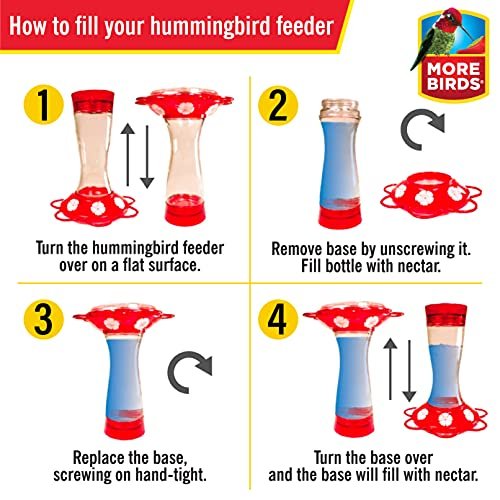 How to fill your hummingbird feeder

MORE BIRDS®

1

Turn the hummingbird feeder over on a flat surface.

2

Remove base by unscrewing it. Fill bottle with nectar.

3

Replace the base, screwing on hand-tight.

4

Turn the base over and the base will fill with nectar.